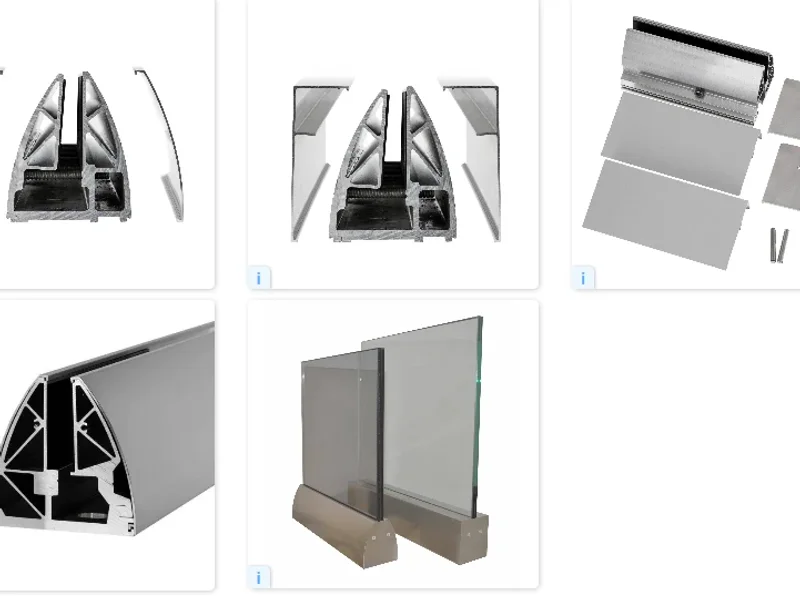 i

i

i