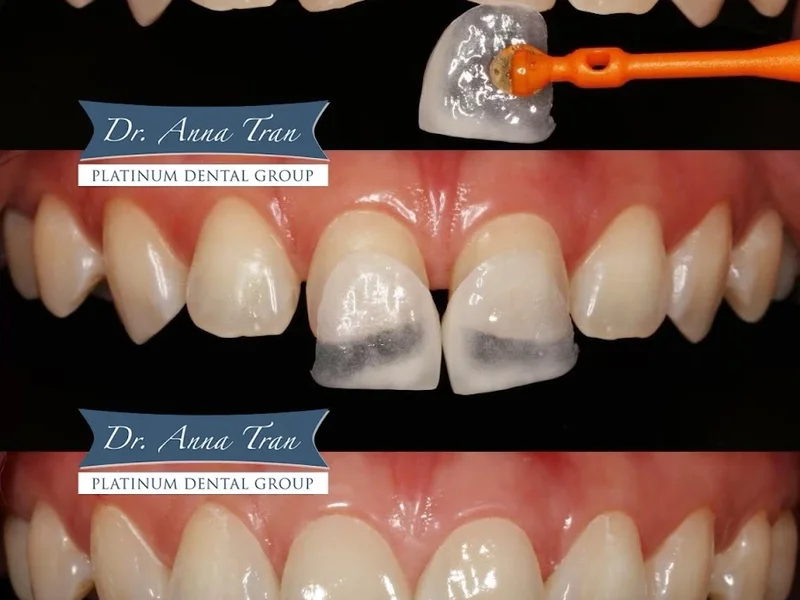 Dr. Anna Tran
PLATINUM DENTAL GROUP

Dr. Anna Tran
PLATINUM DENTAL GROUP